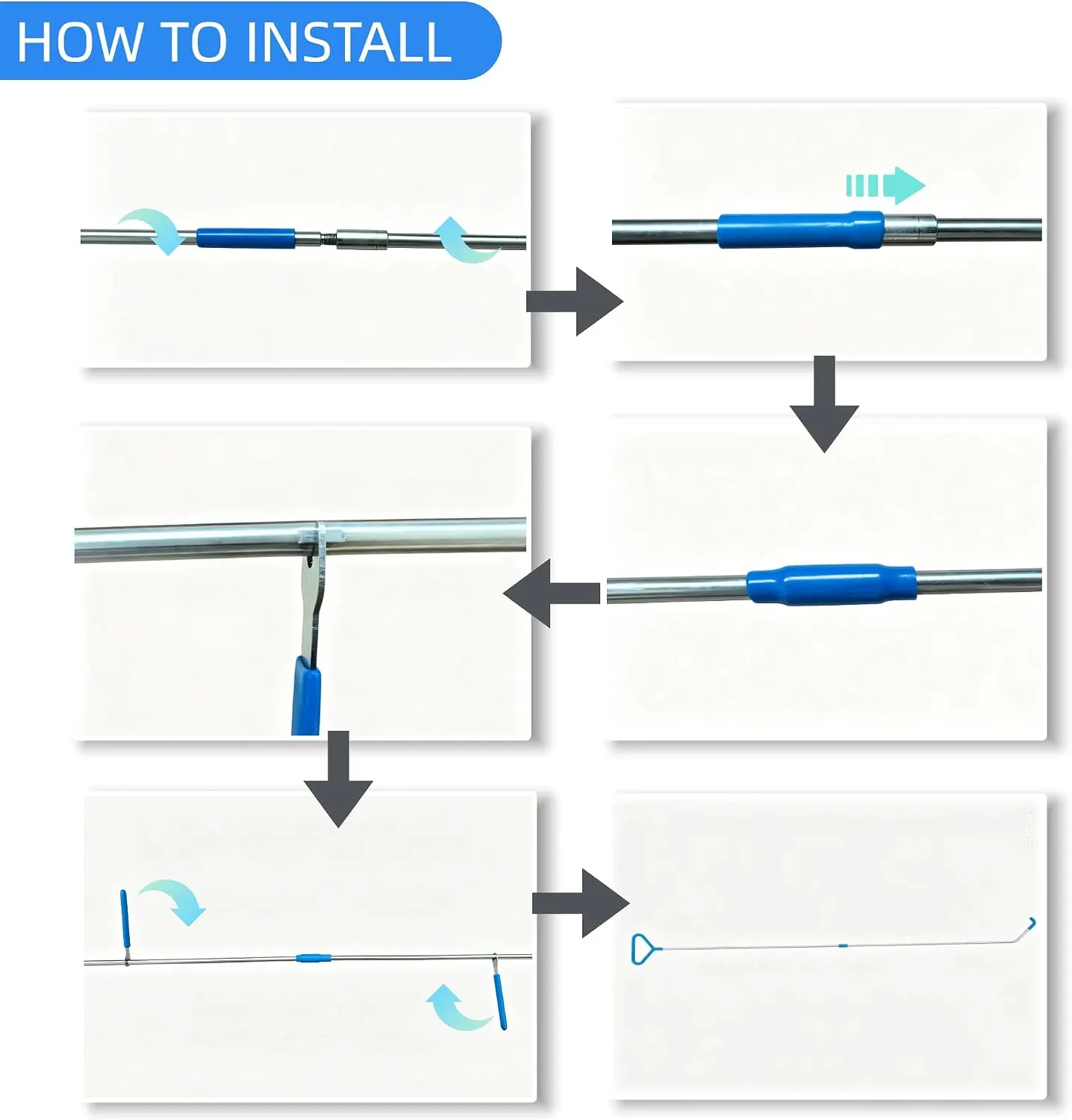 HOW TO INSTALL